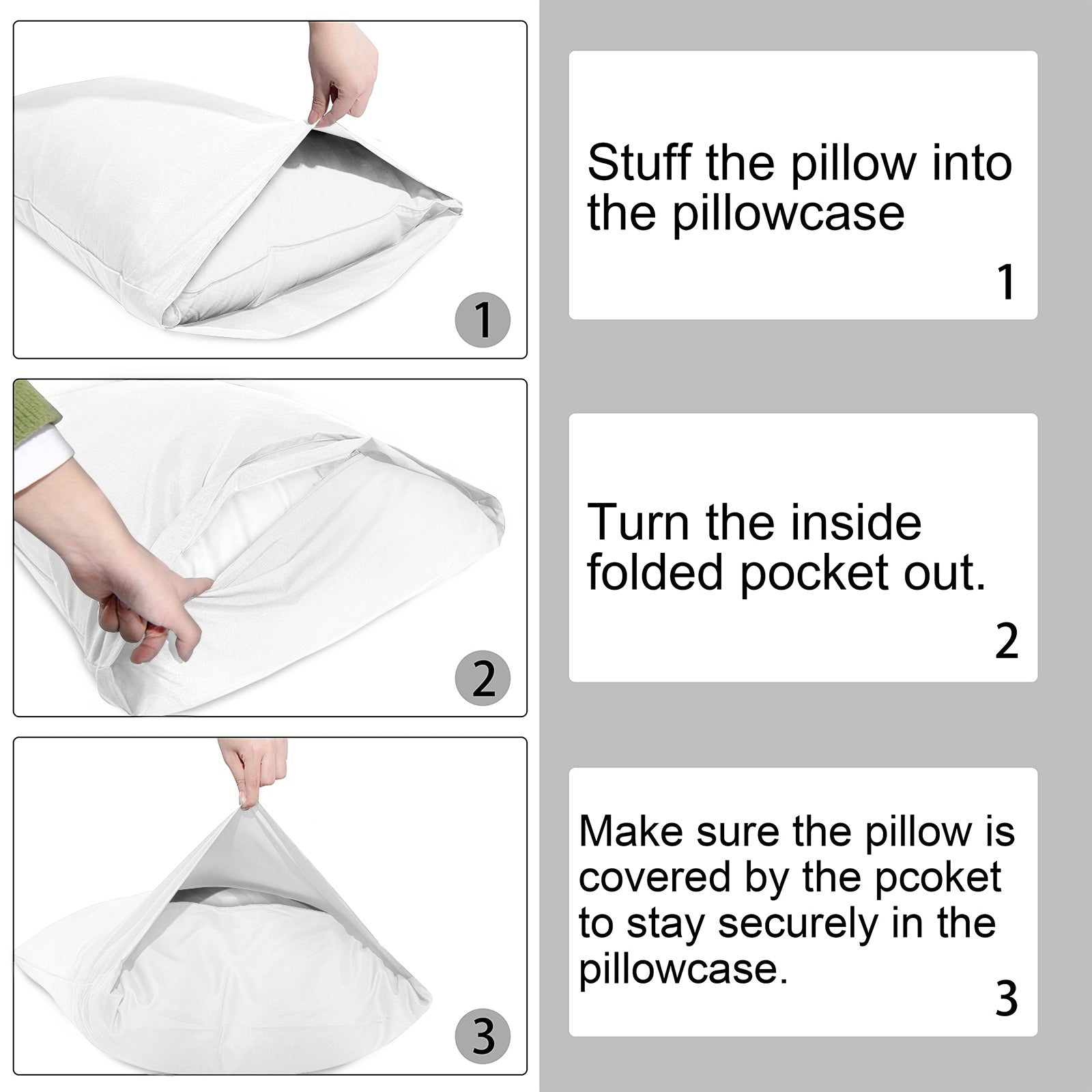 1

2

3

Stuff the pillow into the pillowcase

1

Turn the inside folded pocket out.

2

Make sure the pillow is covered by the pcoket to stay securely in the pillowcase.

3